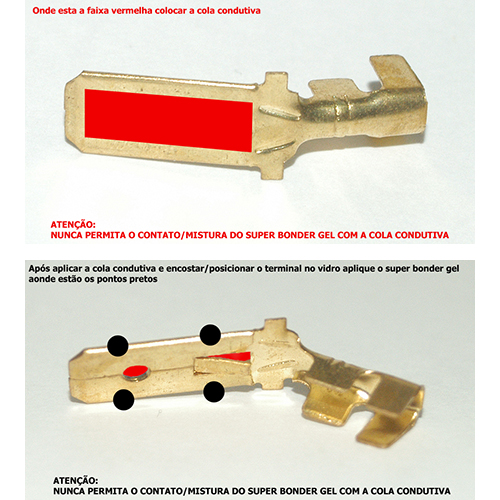 Onde esta a faixa vermelha colocar a cola condutiva

ATENÇÃO:
NUNCA PERMITA O CONTATO/MISTURA DO SUPER BONDER GEL COM A COLA CONDUTIVA

Após aplicar a cola condutiva e encostar/posicionar o terminal no vidro aplique o super bonder gel aonde estão os pontos pretos

ATENÇÃO:
NUNCA PERMITA O CONTATO/MISTURA DO SUPER BONDER GEL COM A COLA CONDUTIVA